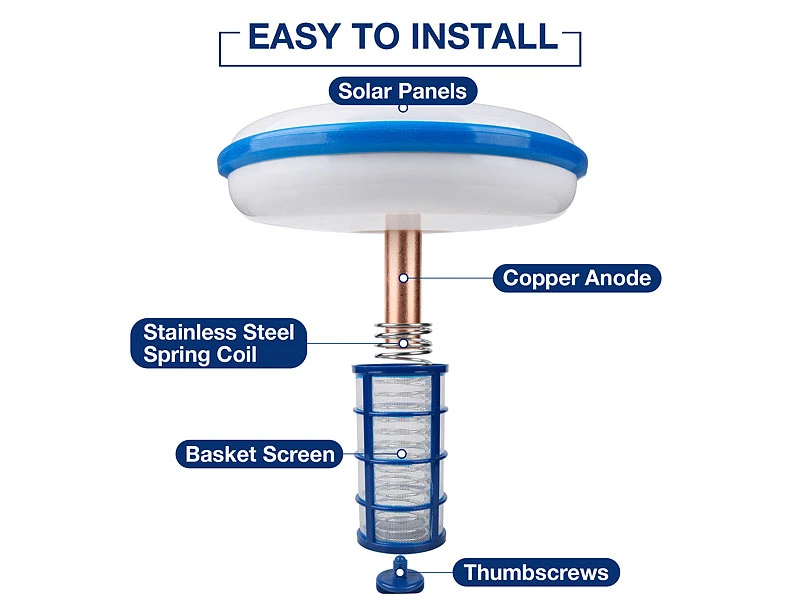 EASY TO INSTALL

Solar Panels

Copper Anode

Stainless Steel Spring Coil

Basket Screen

Thumbscrews